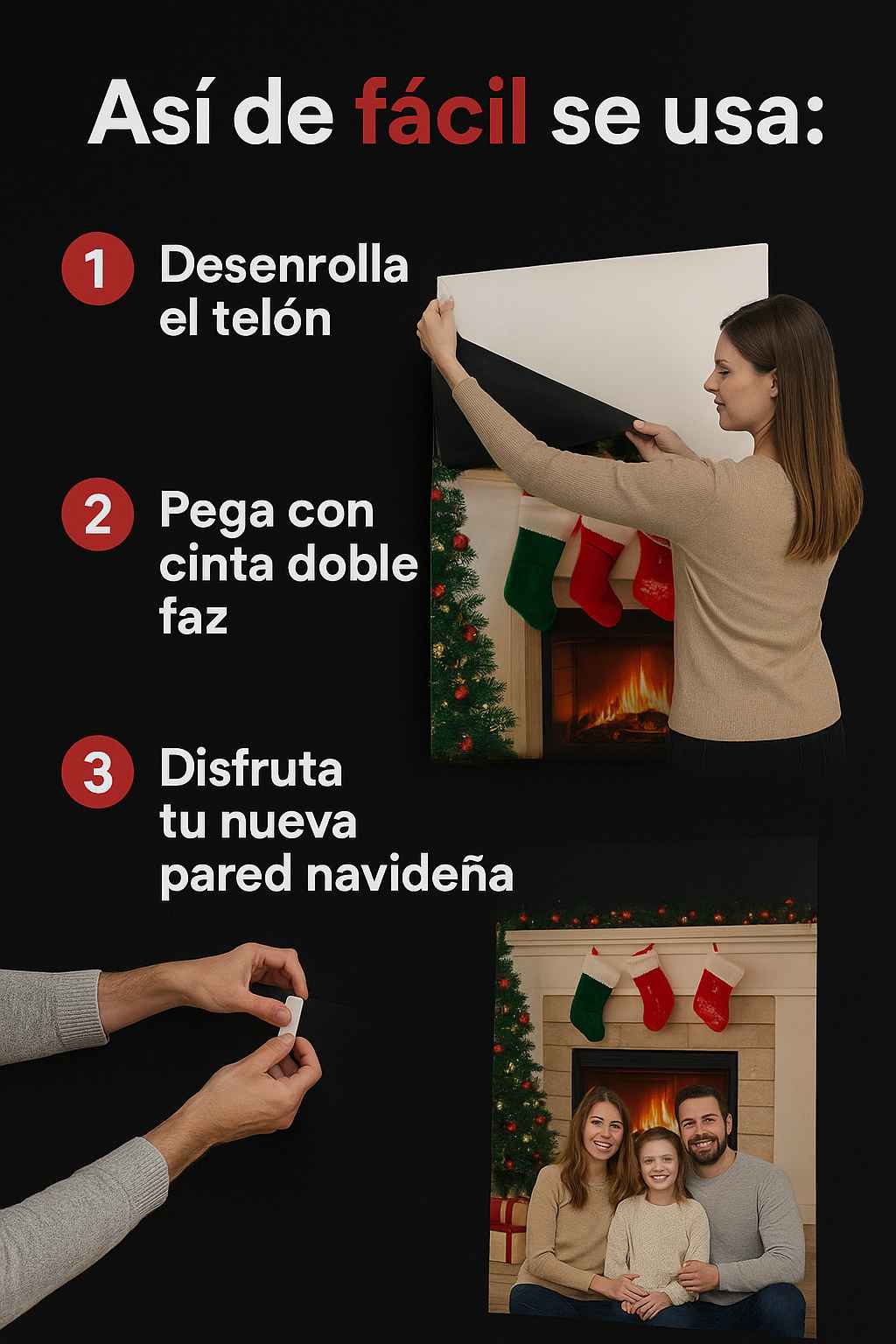 Así de fácil se usa:

1 Desenrolla el telón

2 Pega con cinta doble faz

3 Disfruta tu nueva pared navideña